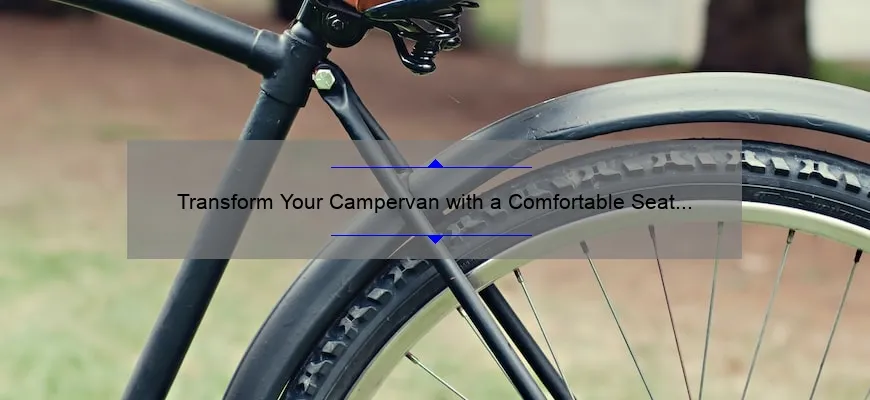 Transform Your Campervan with a Comfortable Seat...