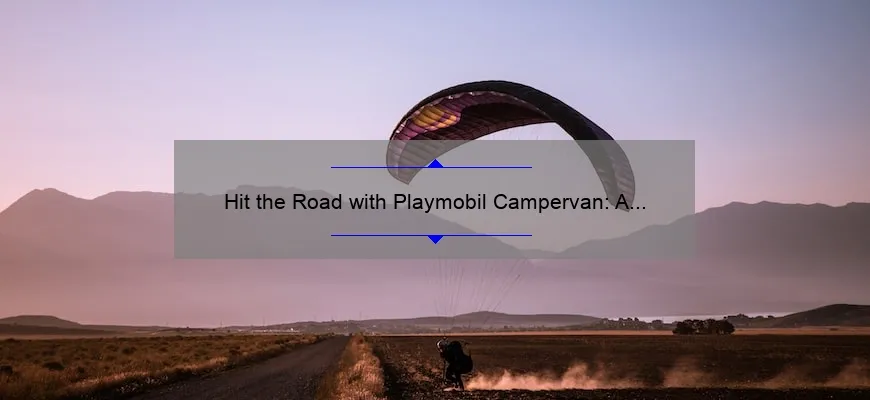 Hit the Road with Playmobil Campervan: A...