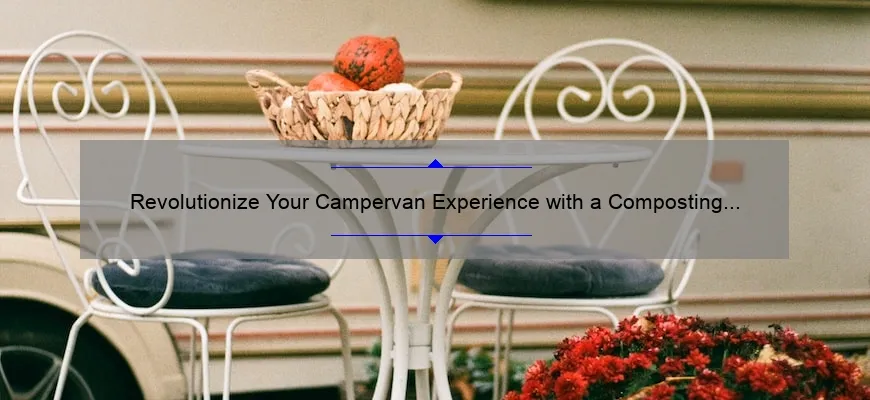 Revolutionize Your Campervan Experience with a Composting...