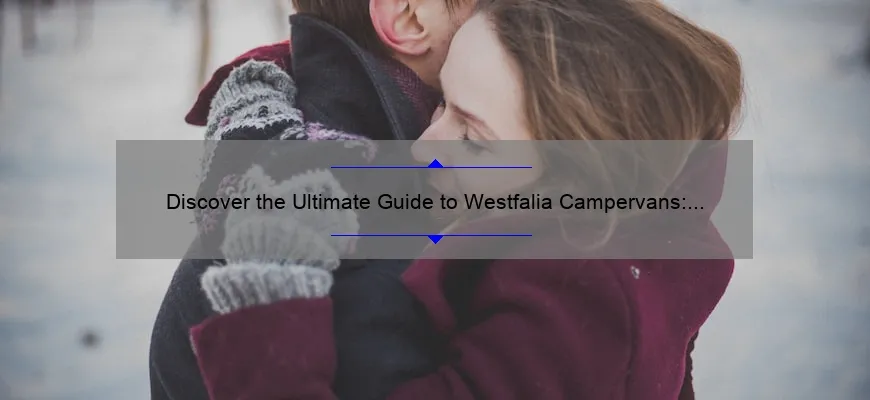 Discover the Ultimate Guide to Westfalia Campervans:...